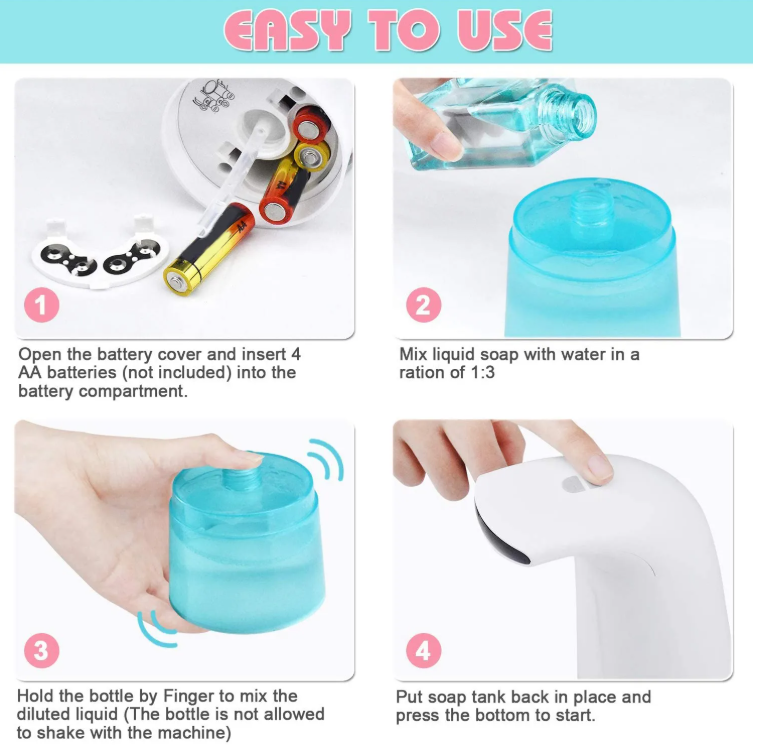 EASY TO USE

1

Open the battery cover and insert 4 AA batteries (not included) into the battery compartment.

2

Mix liquid soap with water in a ration of 1:3

3

Hold the bottle by Finger to mix the diluted liquid (The bottle is not allowed to shake with the machine)

4

Put soap tank back in place and press the bottom to start.