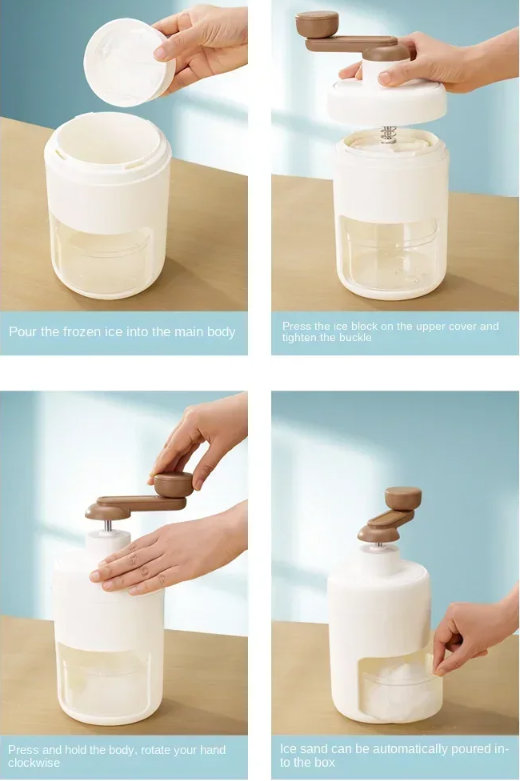 Pour the frozen ice into the main body

Press the ice block on the upper cover and tighten the buckle

Press and hold the body, rotate your hand clockwise

Ice sand can be automatically poured into the box